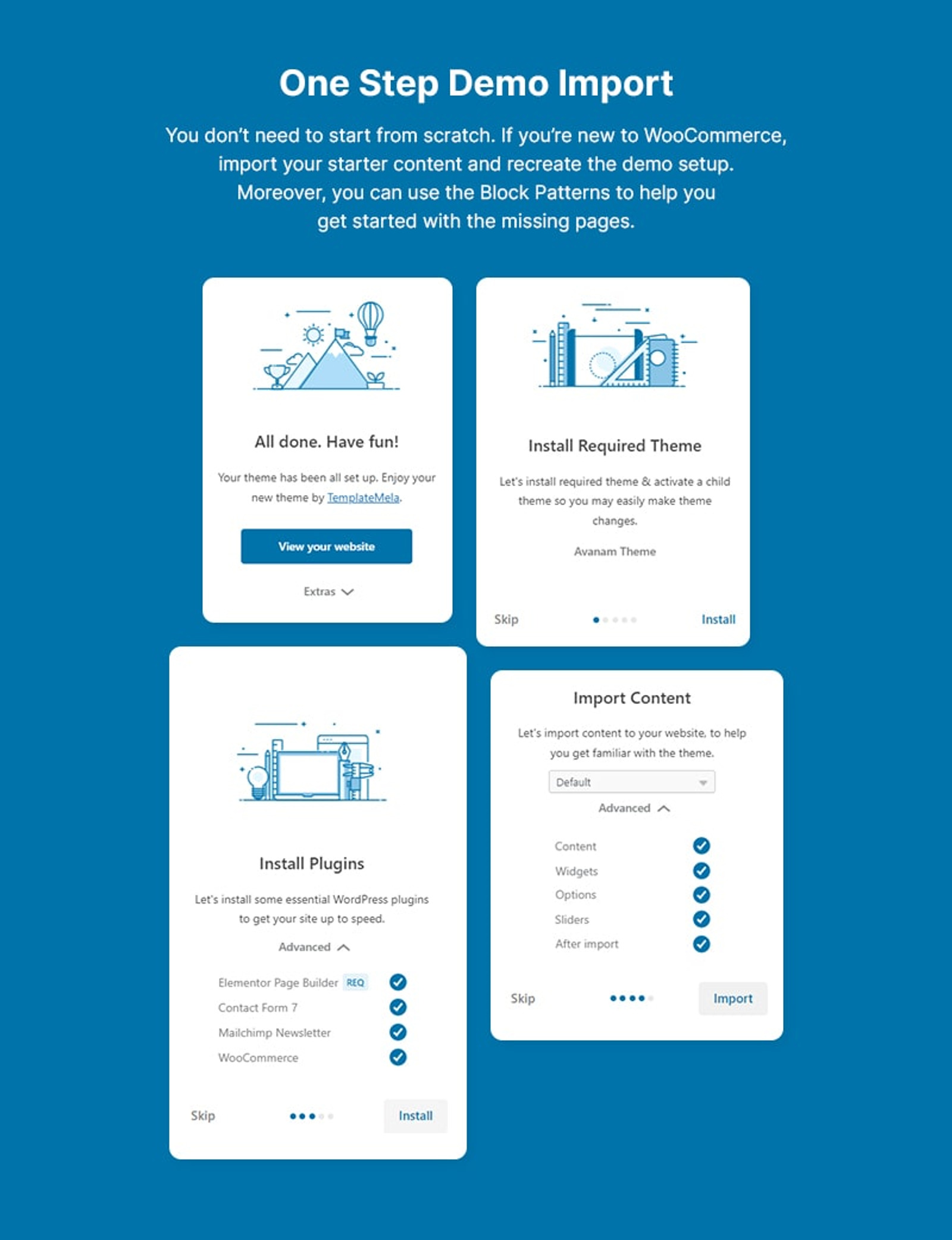 One Step Demo Import

You don't need to start from scratch. If you're new to WooCommerce, import your starter content and recreate the demo setup. Moreover, you can use the Block Patterns to help you get started with the missing pages.

All done. Have fun!

Your theme has been all set up. Enjoy your new theme by TemplateMela.

View your website

Extras

Install Required Theme

Let's install required theme & activate a child theme so you may easily make theme changes.

Avanam Theme

Skip

Install

Install Plugins

Let's install some essential WordPress plugins to get your site up to speed.

Advanced

Elementor Page Builder REQ
Contact Form 7
Mailchimp Newsletter
WooCommerce

Skip

Install

Import Content

Let's import content to your website, to help you get familiar with the theme.

Default

Advanced

Content
Widgets
Options
Sliders
After import

Skip

Import