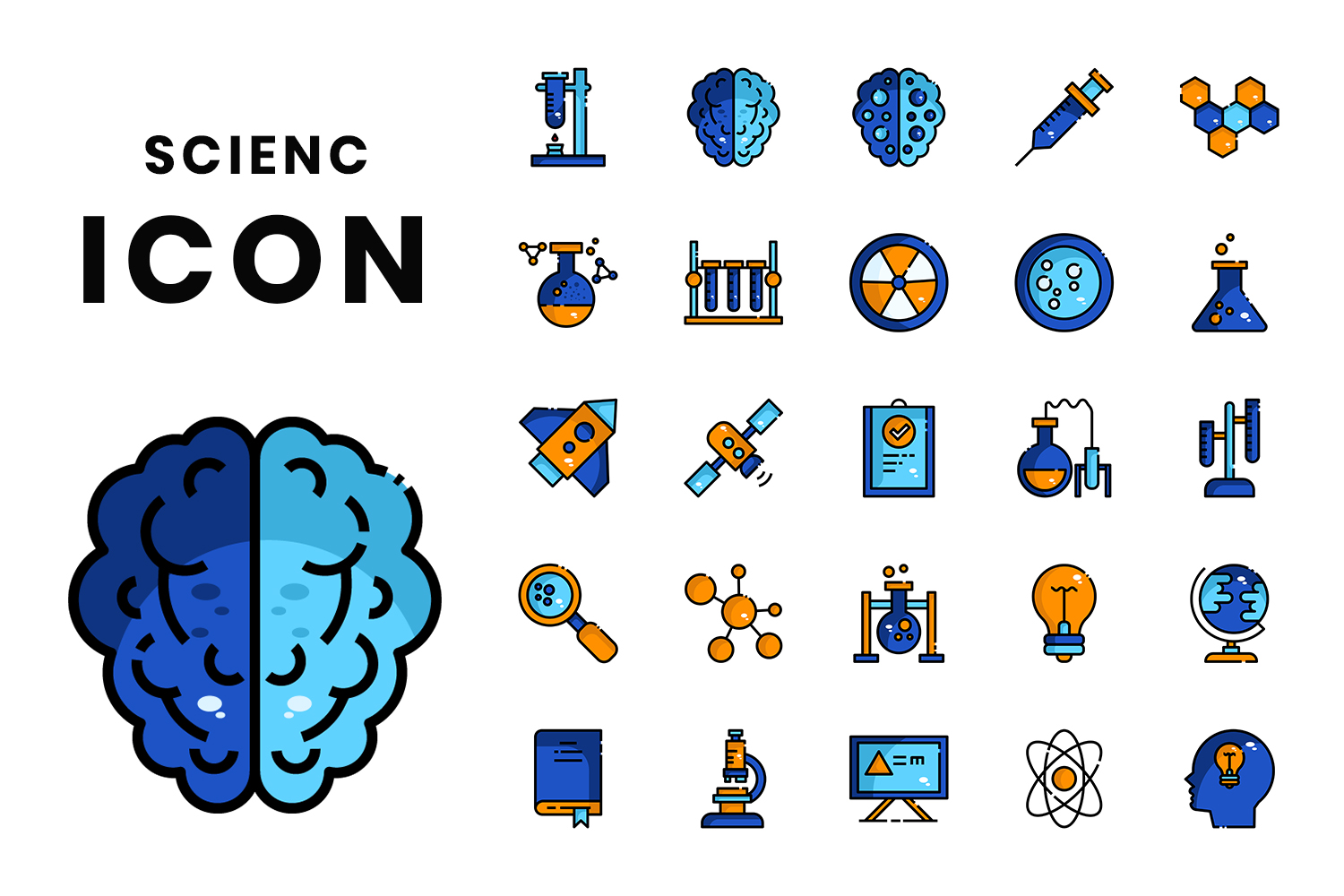 SCIENC
ICON