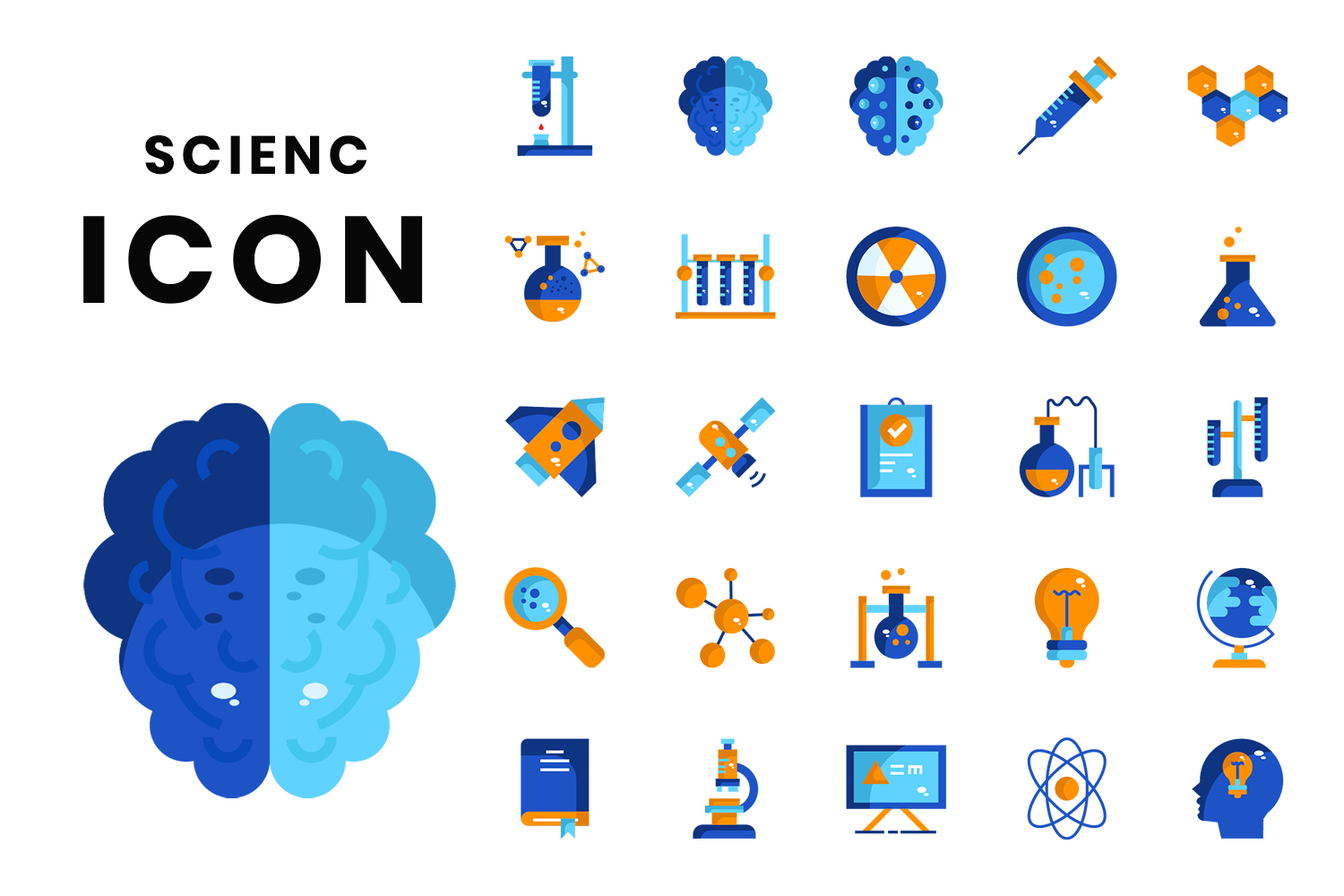 SCIENC
ICON

=m