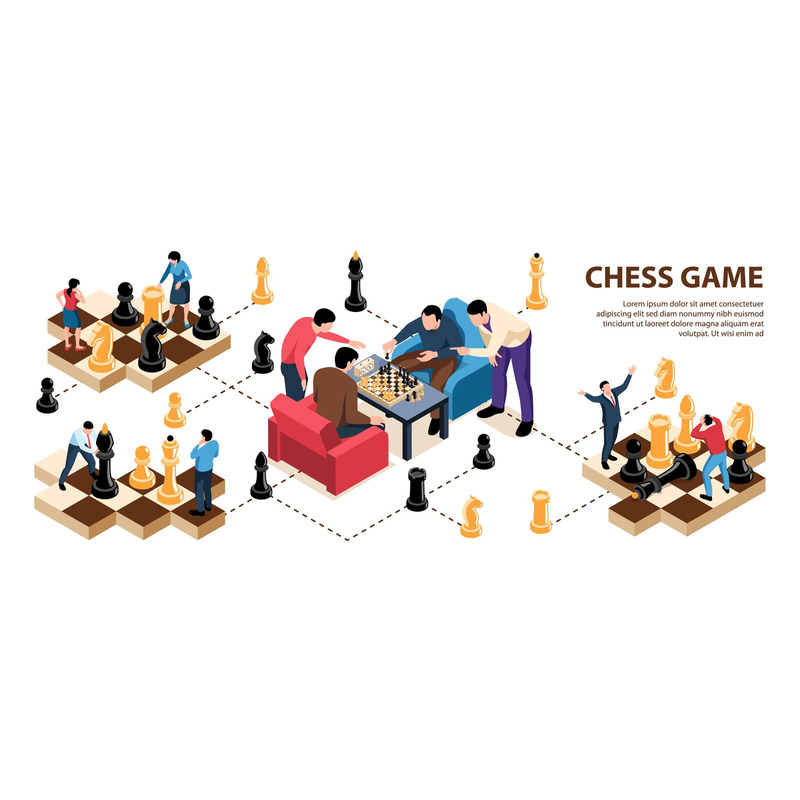 CHESS GAME

Lorem ipsum dolor sit amet consectetuer adipiscing elit sed diam nonummy nibh euismod tincidunt ut laoreet dolore magna aliquam erat volutpat. Ut wisi enim ad