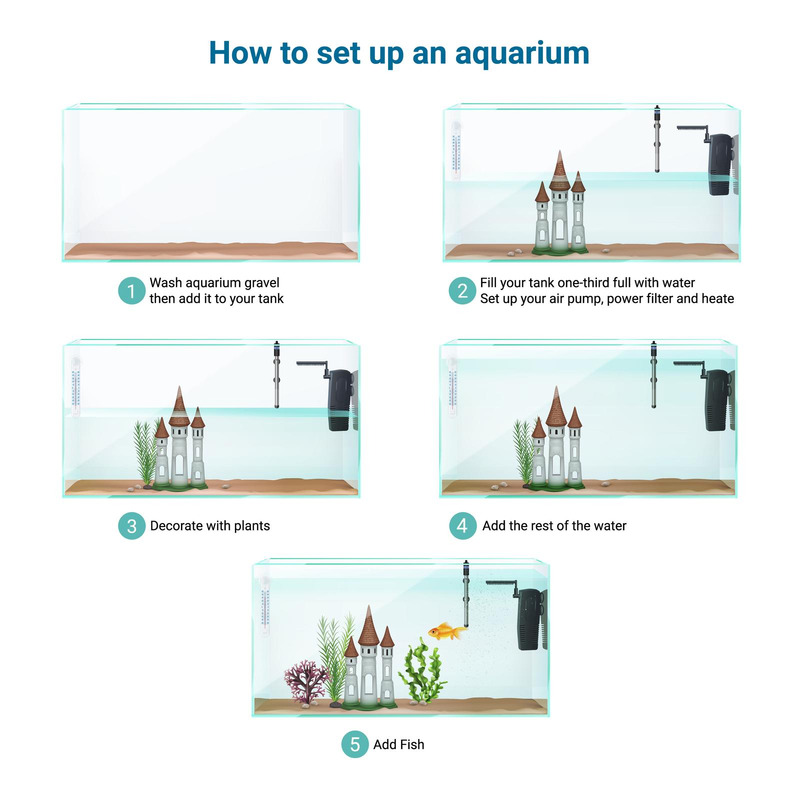 How to set up an aquarium

1 Wash aquarium gravel then add it to your tank

2 Fill your tank one-third full with water
Set up your air pump, power filter and heate

3 Decorate with plants

4 Add the rest of the water

5 Add Fish