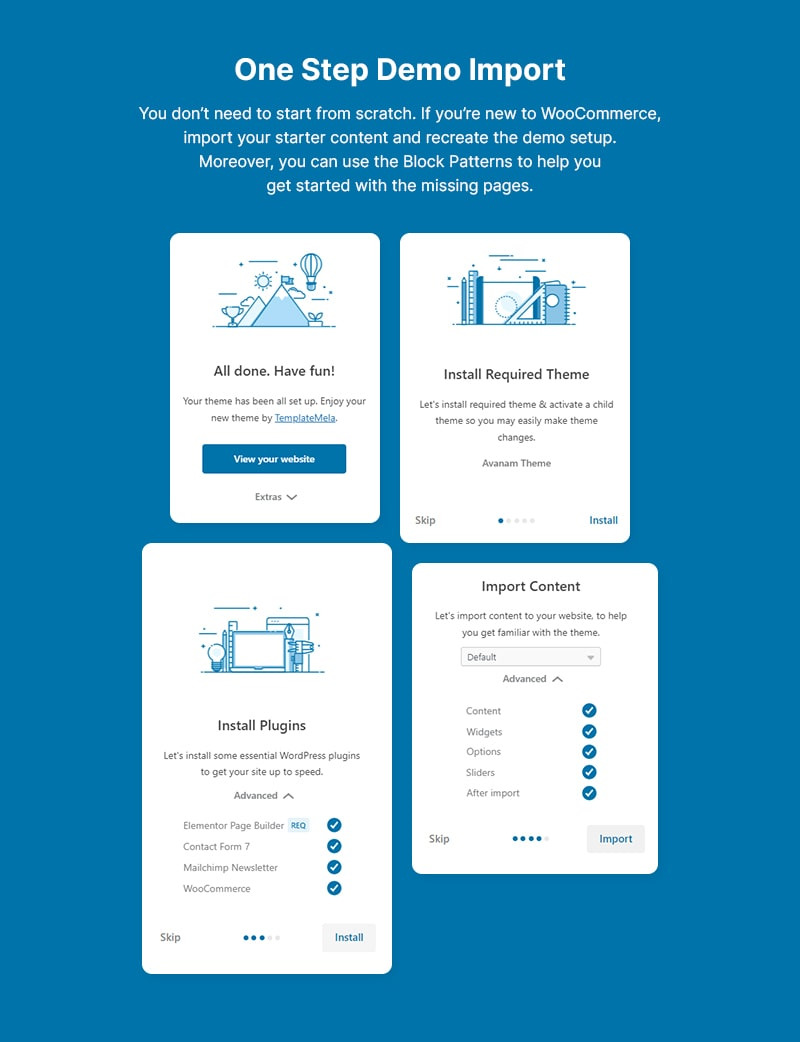 One Step Demo Import

You don't need to start from scratch. If you're new to WooCommerce, import your starter content and recreate the demo setup. Moreover, you can use the Block Patterns to help you get started with the missing pages.

All done. Have fun!

Your theme has been all set up. Enjoy your new theme by TemplateMela.

View your website

Extras

Install Required Theme

Let's install required theme & activate a child theme so you may easily make theme changes.

Avanam Theme

Skip

Install

Install Plugins

Let's install some essential WordPress plugins to get your site up to speed.

Advanced

Elementor Page Builder REQ
Contact Form 7
Mailchimp Newsletter
WooCommerce

Skip

Install

Import Content

Let's import content to your website, to help you get familiar with the theme.

Default

Advanced

Content
Widgets
Options
Sliders
After import

Skip

Import