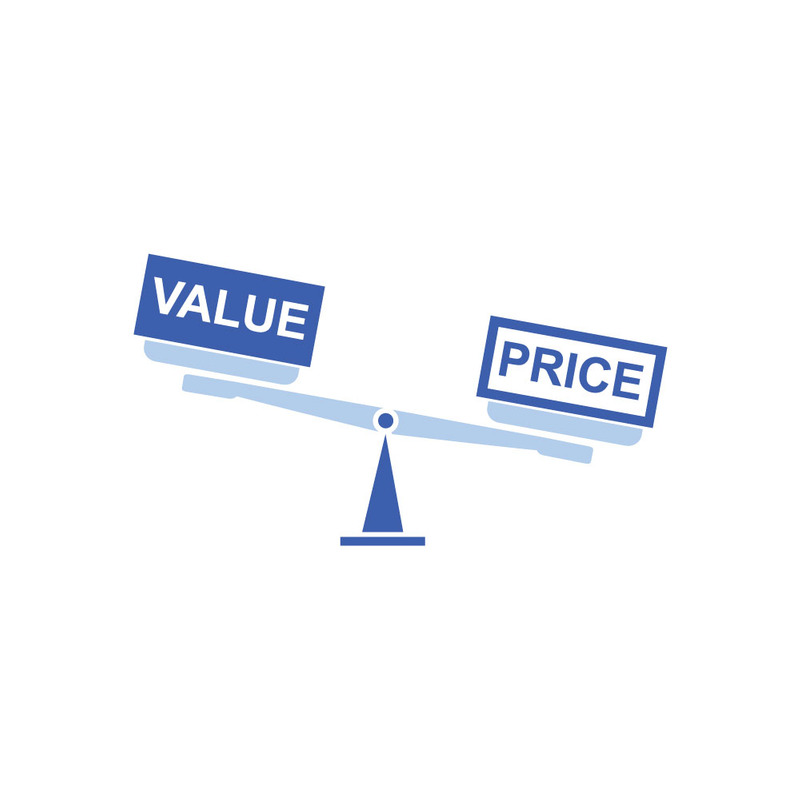 VALUE

PRICE