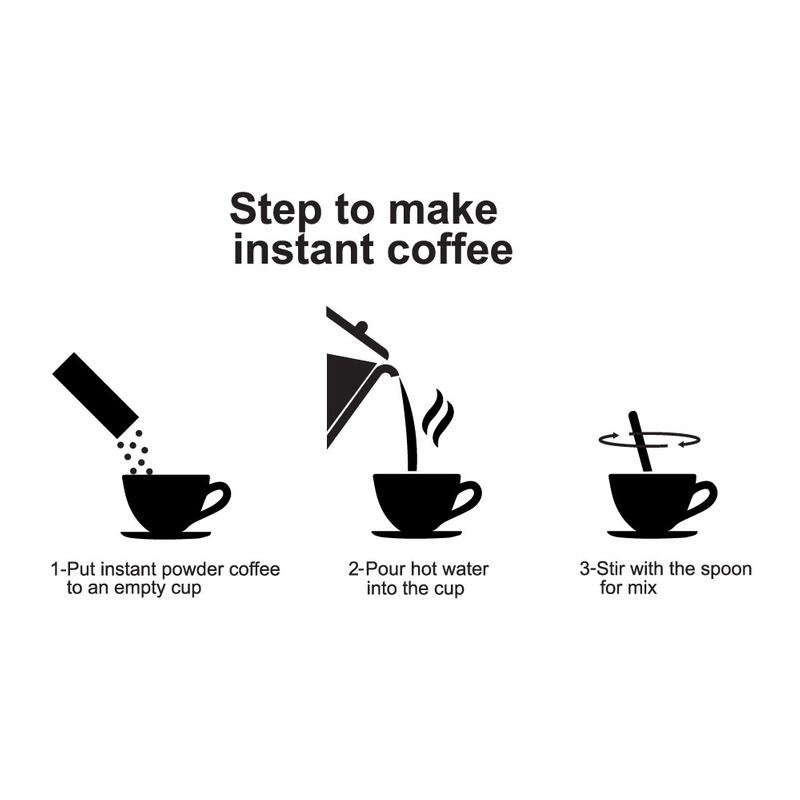 Step to make instant coffee

1-Put instant powder coffee to an empty cup

2-Pour hot water into the cup

3-Stir with the spoon for mix