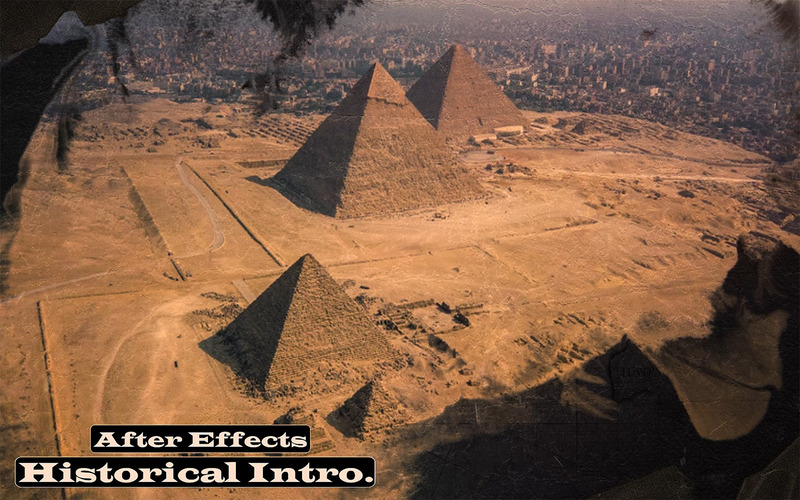 After Effects
Historical Intro.