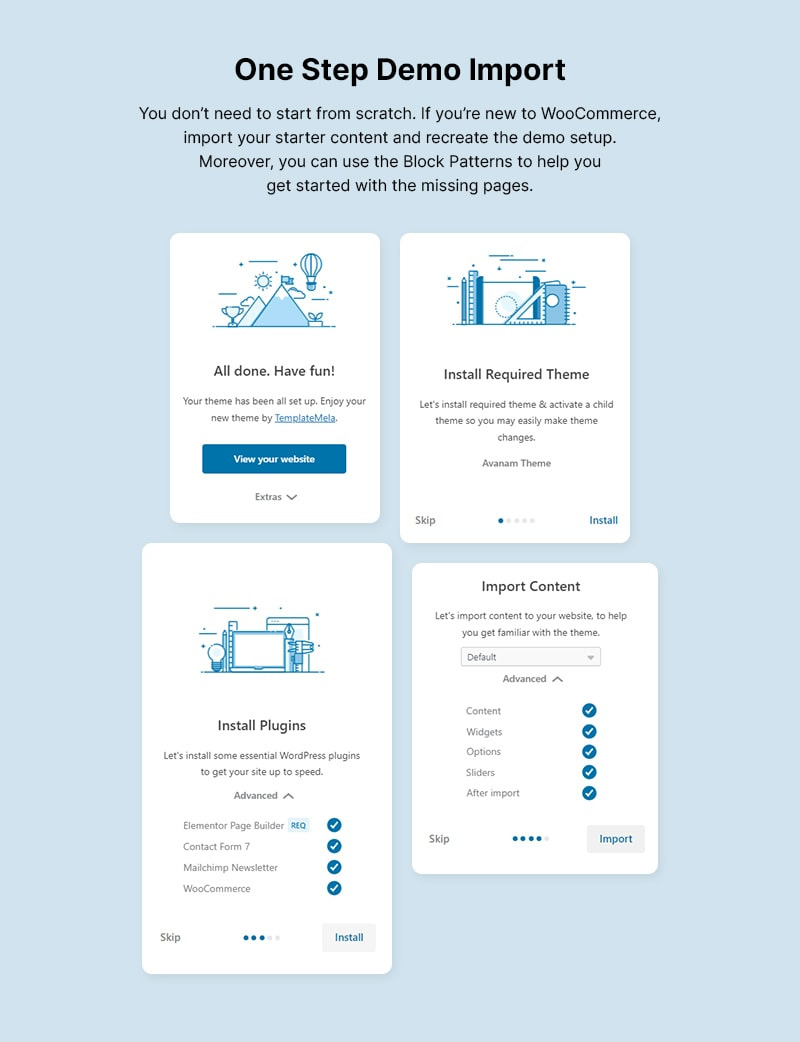 One Step Demo Import

You don't need to start from scratch. If you're new to WooCommerce, import your starter content and recreate the demo setup. Moreover, you can use the Block Patterns to help you get started with the missing pages.

All done. Have fun!

Your theme has been all set up. Enjoy your new theme by TemplateMela.

View your website

Extras

Install Required Theme

Let's install required theme & activate a child theme so you may easily make theme changes.

Avanam Theme

Skip

Install

Install Plugins

Let's install some essential WordPress plugins to get your site up to speed.

Advanced

Elementor Page Builder REQ

Contact Form 7

Mailchimp Newsletter

WooCommerce

Skip

Install

Import Content

Let's import content to your website, to help you get familiar with the theme.

Default

Advanced

Content

Widgets

Options

Sliders

After import

Skip

Import