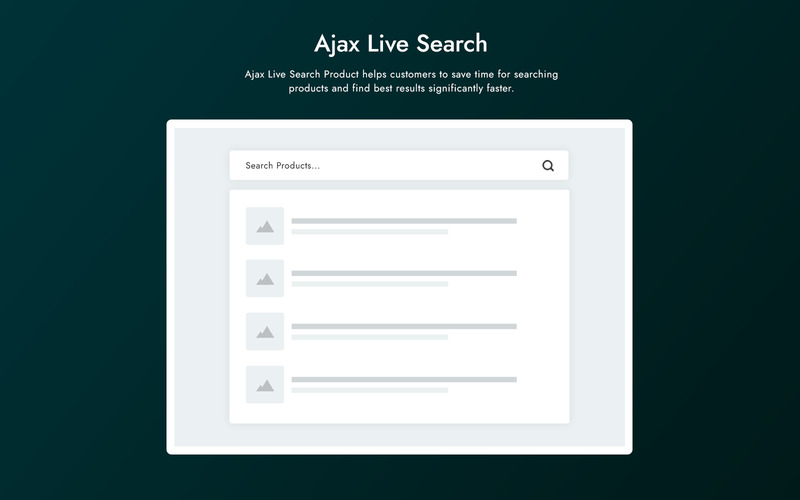 Ajax Live Search

Ajax Live Search Product helps customers to save time for searching products and find best results significantly faster.

Search Products...