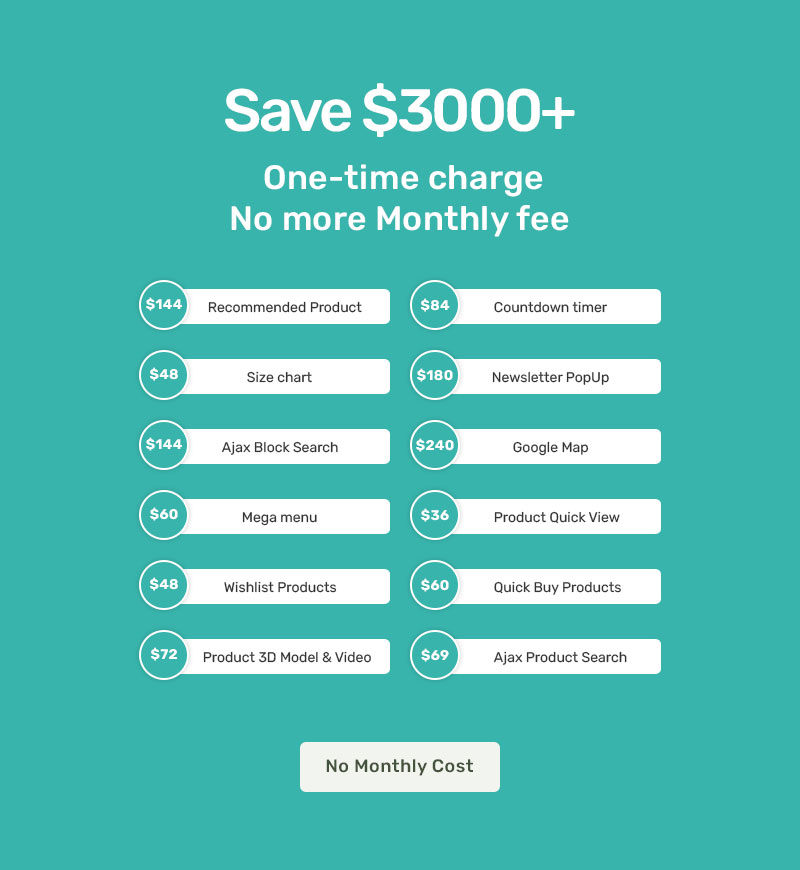 Save $3000+

One-time charge
No more Monthly fee

$144 Recommended Product

$48 Size chart

$144 Ajax Block Search

$60 Mega menu

$48 Wishlist Products

$72 Product 3D Model & Video

$84 Countdown timer

$180 Newsletter PopUp

$240 Google Map

$36 Product Quick View

$60 Quick Buy Products

$69 Ajax Product Search

No Monthly Cost