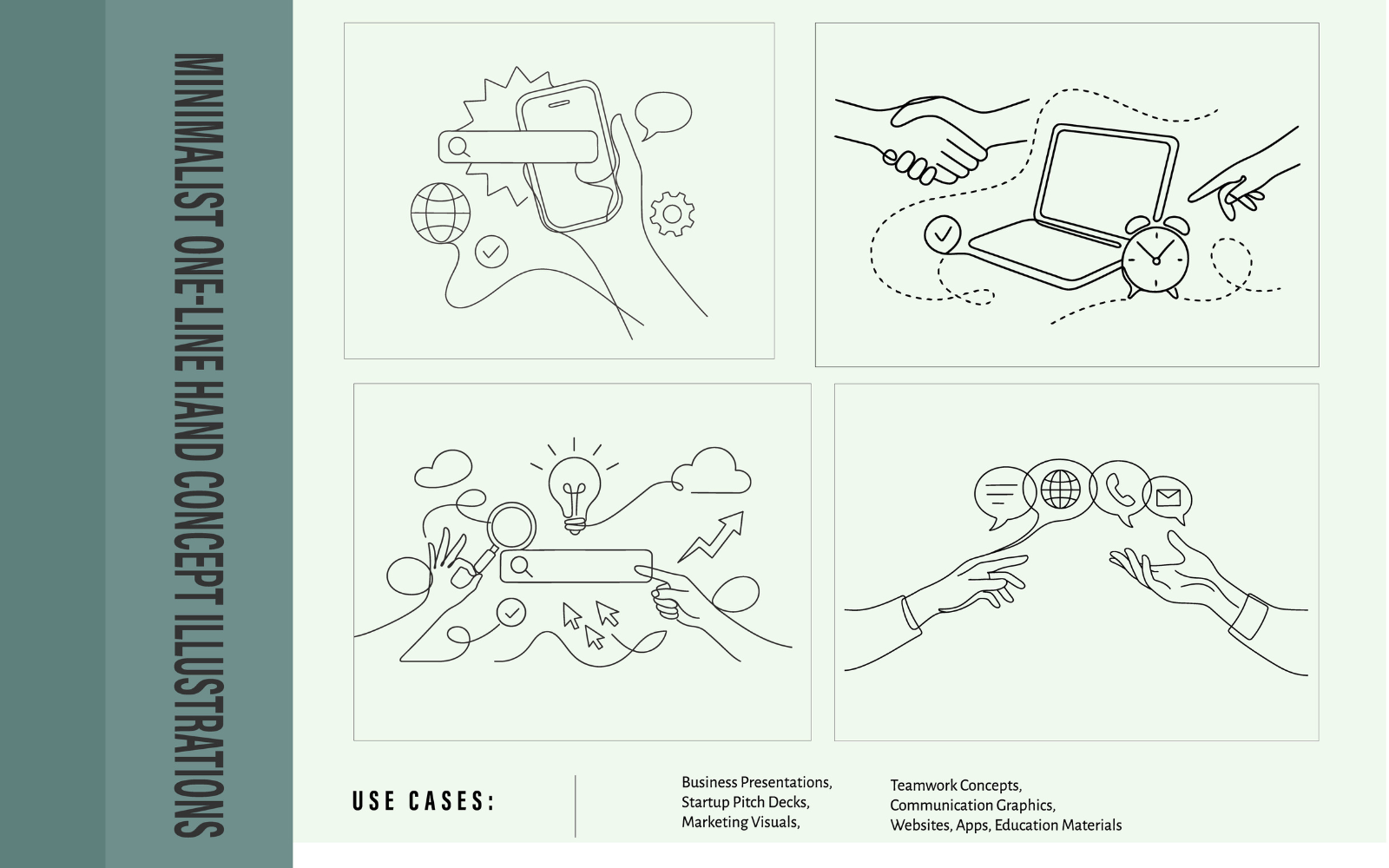 MINIMALIST ONE-LINE HAND CONCEPT ILLUSTRATIONS

USE CASES:

Business Presentations,
Startup Pitch Decks,
Marketing Visuals,

Teamwork Concepts,
Communication Graphics,
Websites, Apps, Education Materials