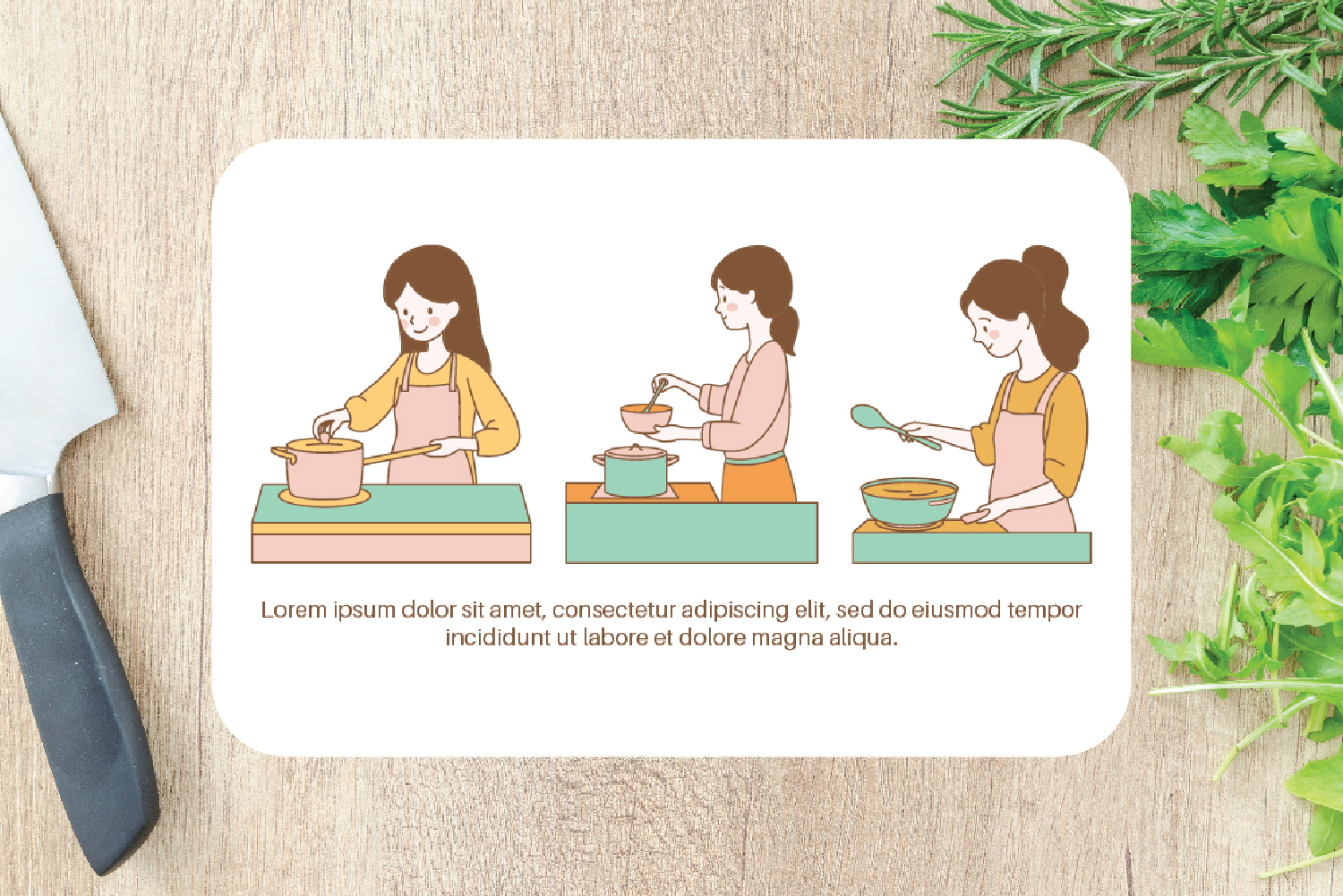 Lorem ipsum dolor sit amet, consectetur adipiscing elit, sed do eiusmod tempor incididunt ut labore et dolore magna aliqua.