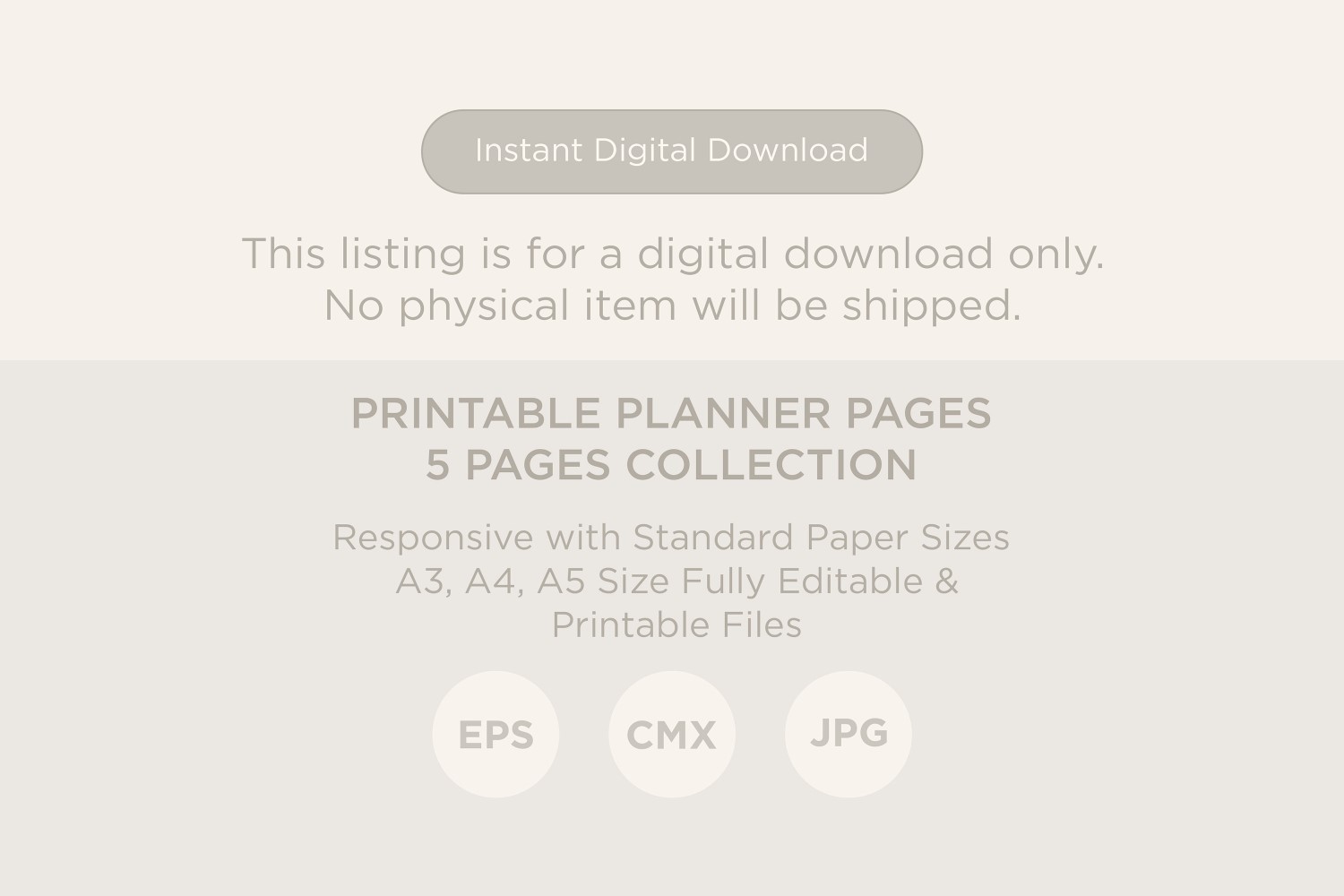 Instant Digital Download

This listing is for a digital download only. No physical item will be shipped.

PRINTABLE PLANNER PAGES
5 PAGES COLLECTION

Responsive with Standard Paper Sizes A3, A4, A5 Size Fully Editable & Printable Files

EPS

CMX

JPG