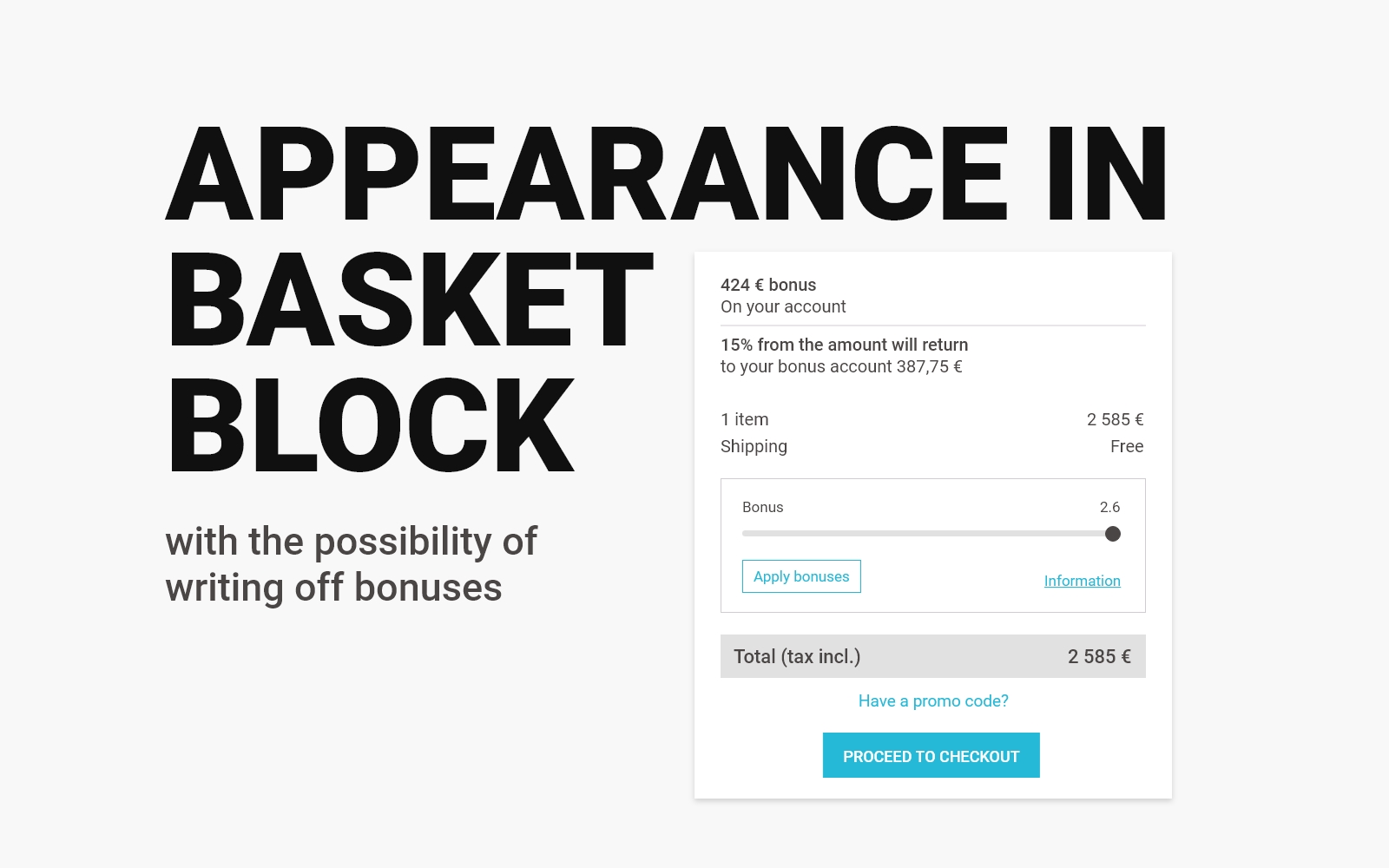 APPEARANCE IN BASKET BLOCK

with the possibility of writing off bonuses

424 € bonus
On your account

15% from the amount will return
to your bonus account 387,75 €

1 item 2 585 €
Shipping Free

Bonus 2.6

Apply bonuses
Information

Total (tax incl.) 2 585 €

Have a promo code?

PROCEED TO CHECKOUT