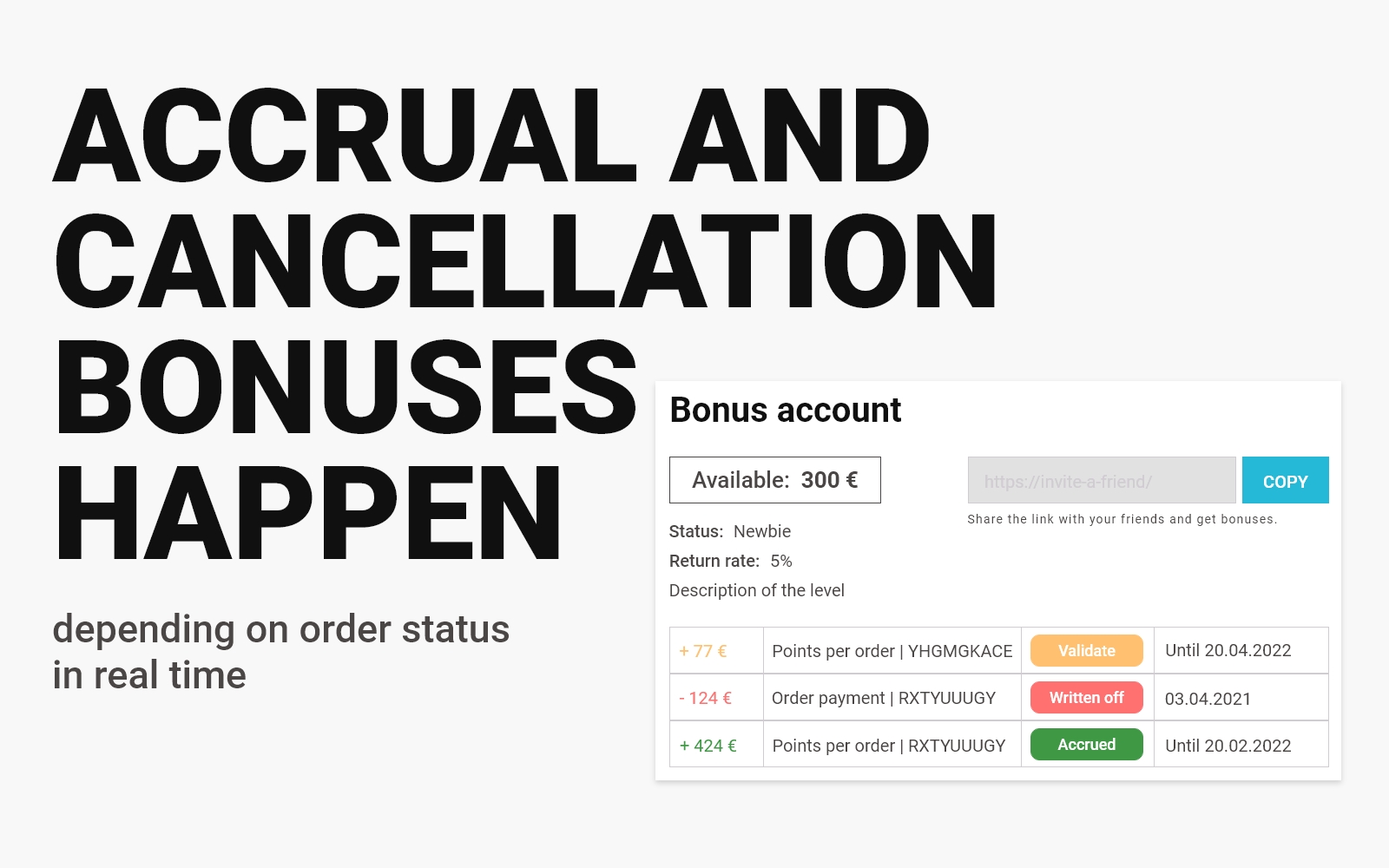 ACCRUAL AND CANCELLATION BONUSES HAPPEN

depending on order status in real time

Bonus account

Available: 300 €

https://invite-a-friend/

COPY

Share the link with your friends and get bonuses.

Status: Newbie

Return rate: 5%

Description of the level

| + 77 € | Points per order \| YHGMGKACE | Validate | Until 20.04.2022 |
|---|---|---|---|
| - 124 € | Order payment \| RXTYUUUGY | Written off | 03.04.2021 |
| + 424 € | Points per order \| RXTYUUUGY | Accrued | Until 20.02.2022 |