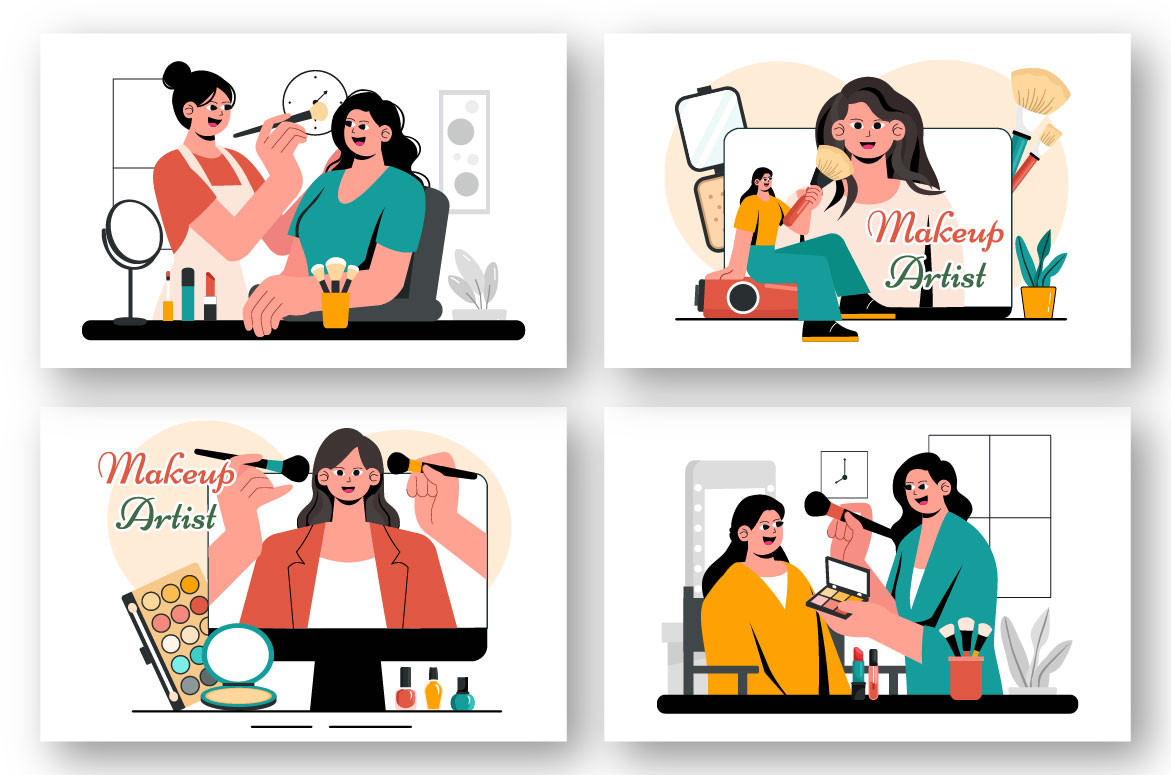 Makeup Artist

Makeup Artist