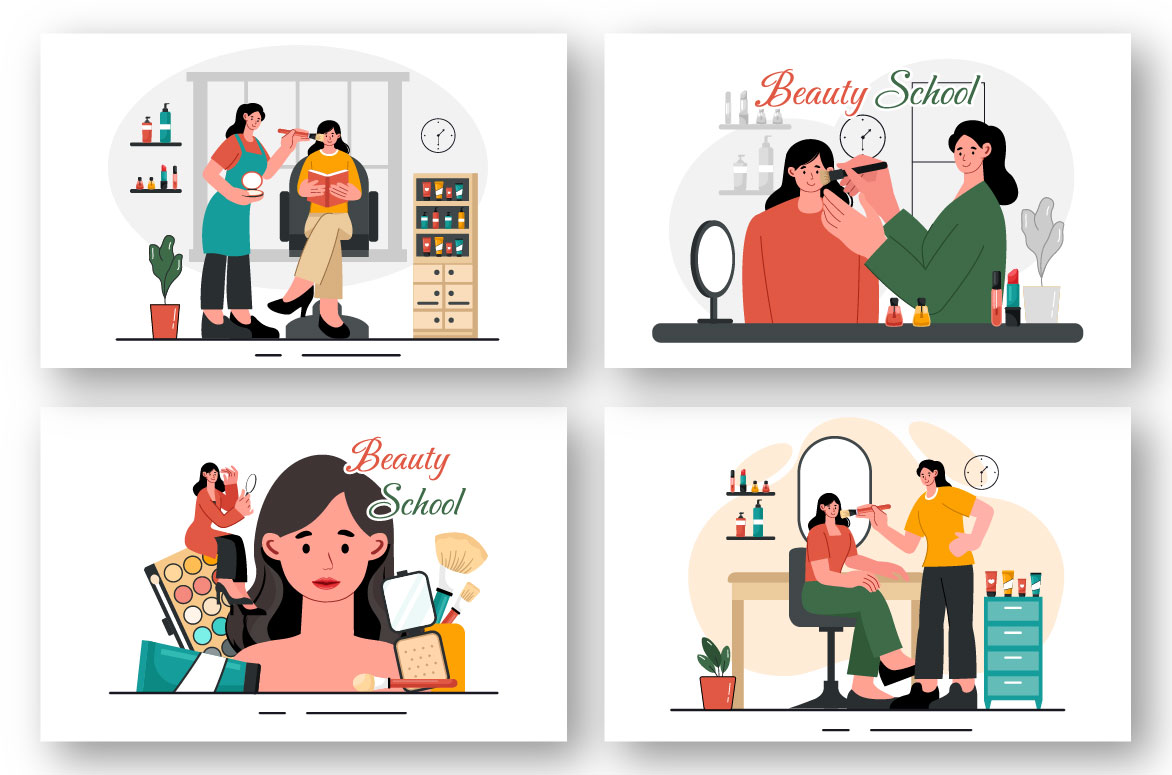 Beauty School

Beauty School