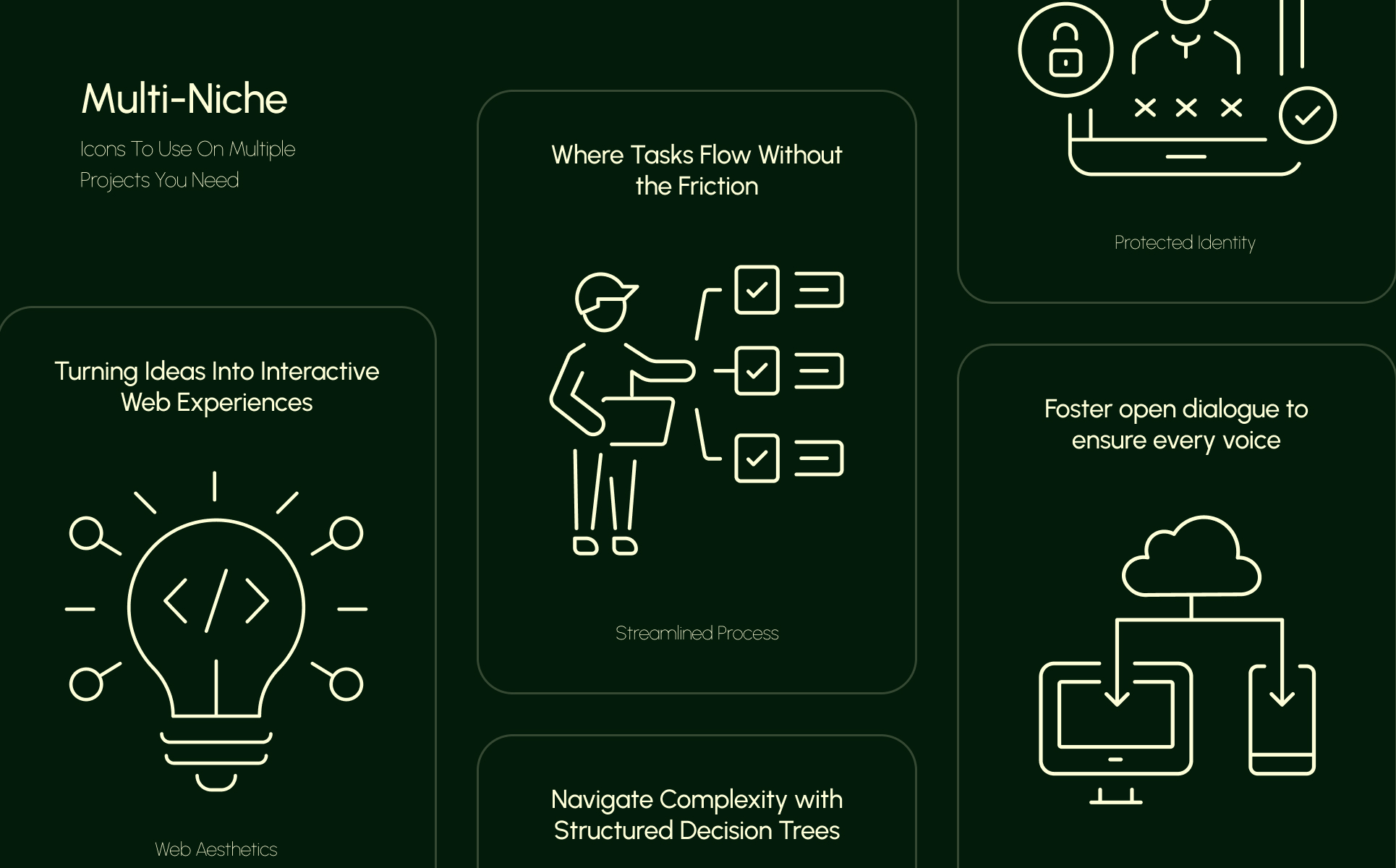 Multi-Niche

Icons To Use On Multiple Projects You Need

Turning Ideas Into Interactive Web Experiences

Web Aesthetics

Where Tasks Flow Without the Friction

Streamlined Process

Navigate Complexity with Structured Decision Trees

Protected Identity

Foster open dialogue to ensure every voice