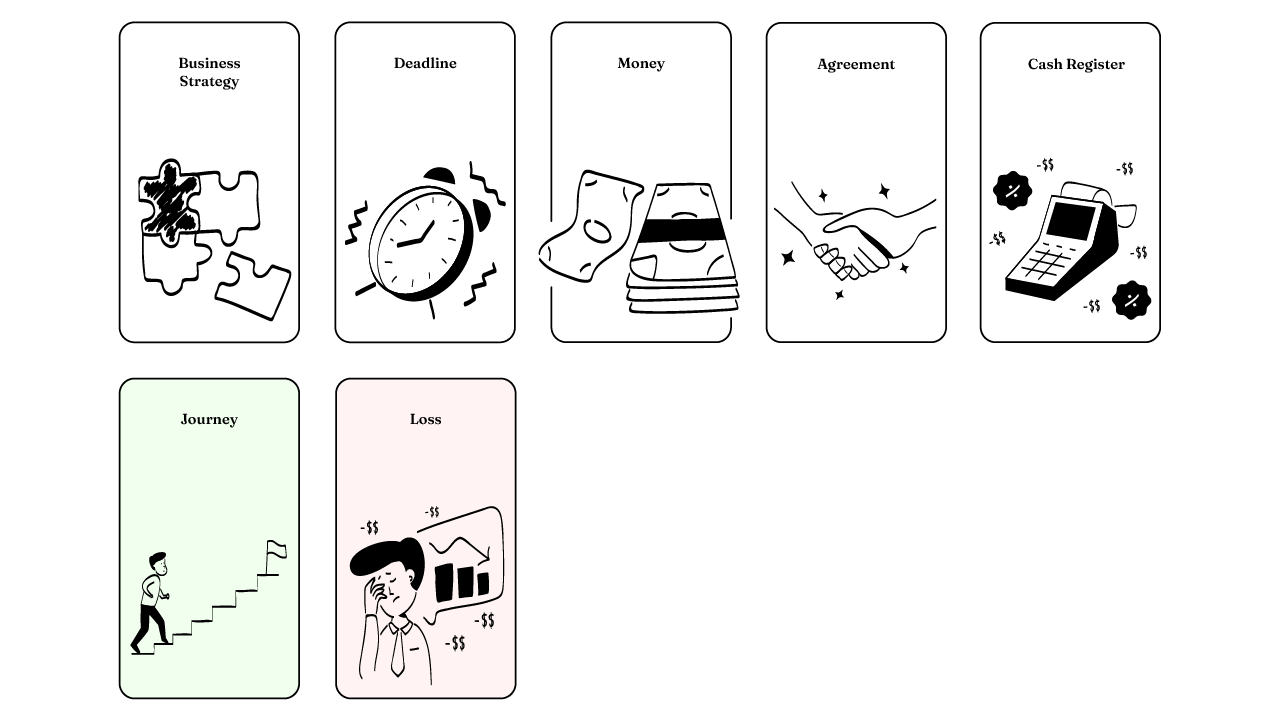 Business Strategy

Deadline

Money

Agreement

Cash Register

-$$ -$$ -$$ -$$ -$$

%

%

Journey

Loss

-$$ -$$ -$$ -$$