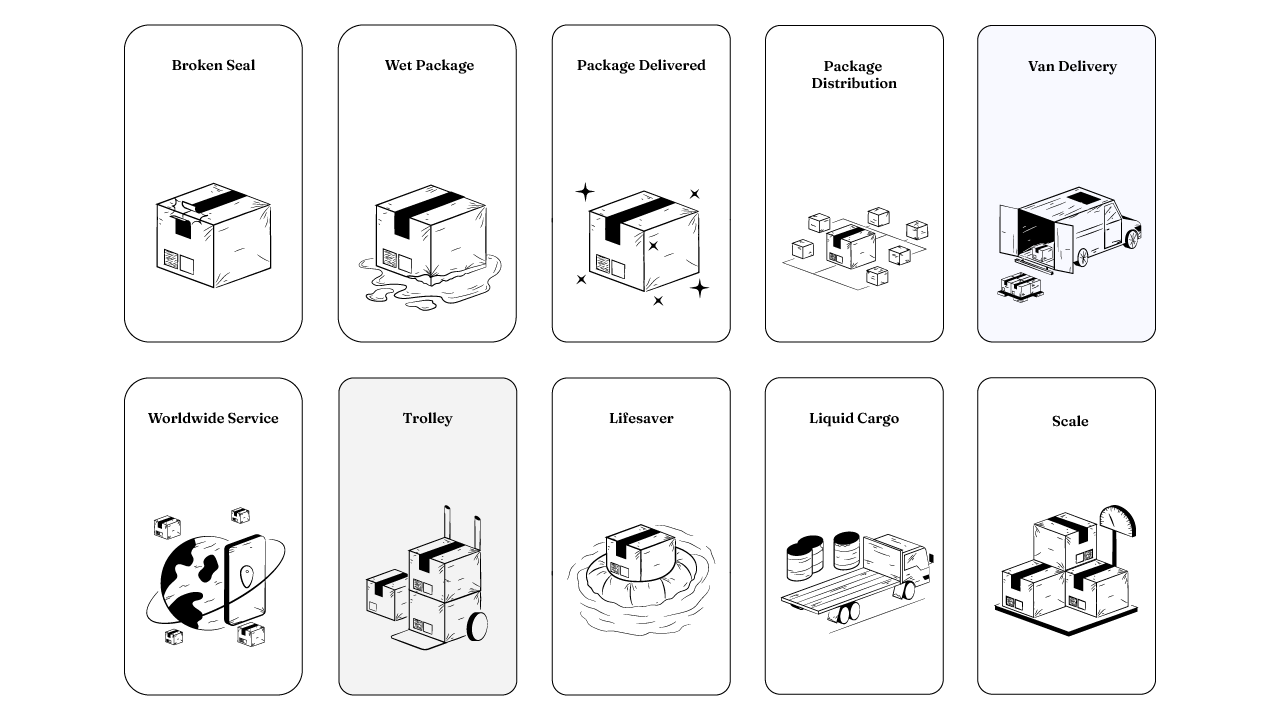 Broken Seal

Wet Package

Package Delivered

Package Distribution

Van Delivery

Worldwide Service

Trolley

Lifesaver

Liquid Cargo

Scale